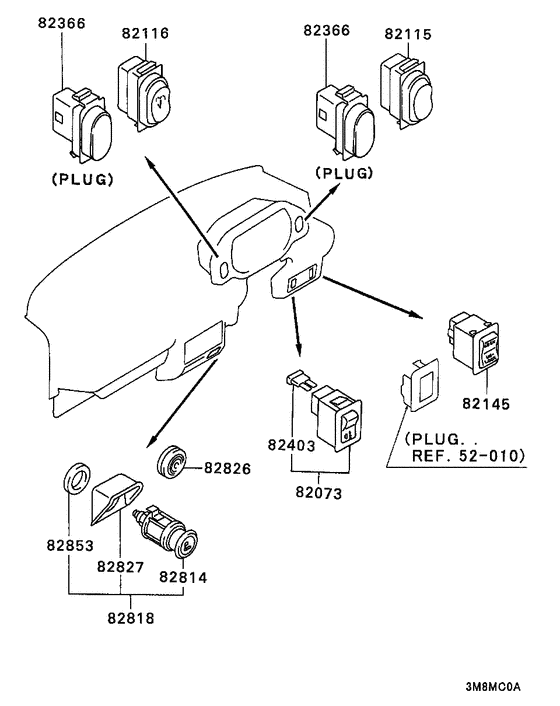 82366
82116
(PLUG)
82366
82115
(PLUG)
82145
(PLUG. .
REF. 52-010)
82403
82073
82826
82853
82827
82814
82818
3M8MC0A