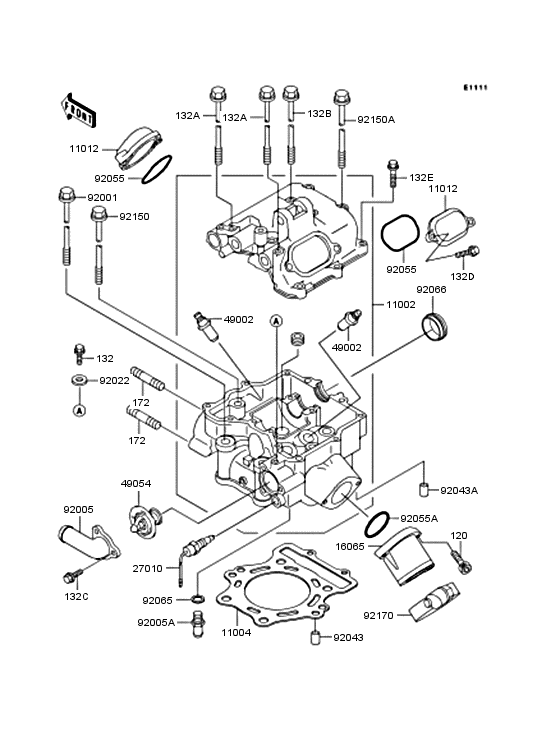 E1111

FRONT

132A
132A
132B
92150A
11012
92055
132E
11012
92001
92150
92055
132D
92066
11002
49002
A
49002
132
92022
A
172
172
49054
92043A
92005
92055A
120
16065
27010
132C
92065
92005A
11004
92043
92170