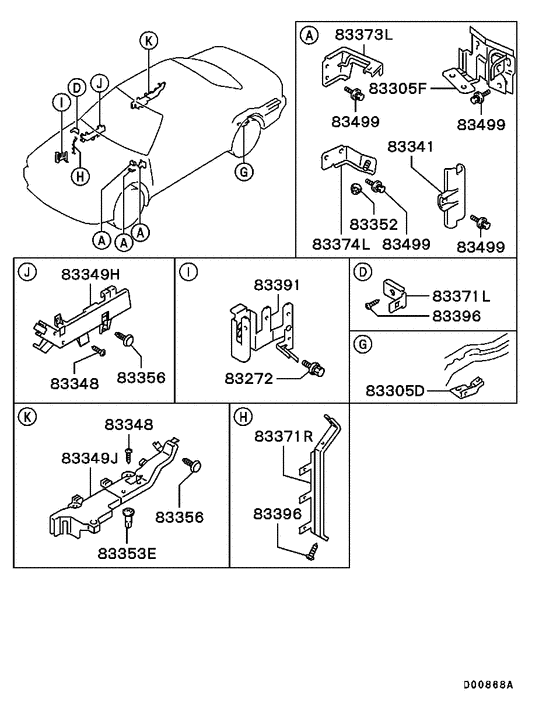 K
D
J
I
H
G
A
A
A

A
83373L
83305F
83499
83499
83341
83352
83374L
83499
83499

J
83349H
83348
83356

I
83391
83272

D
83371L
83396

G
83305D

K
83348
83349J
83356
83353E

H
83371R
83396

D00868A