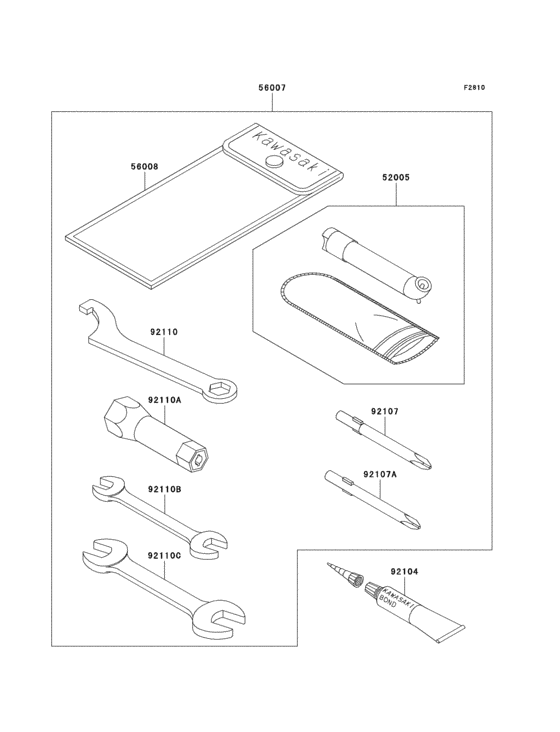 56007

F2810

Kawasaki

56008

52005

92110

92110A

92107

92107A

92110B

92110C

92104

KAWASAKI BOND