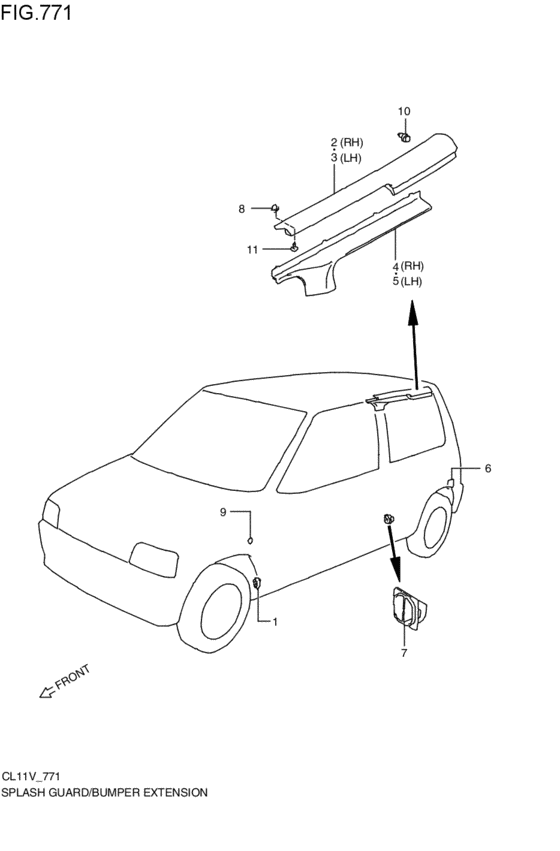 FIG.771

10

2 (RH)
3 (LH)

8

11

4 (RH)
5 (LH)

6

9

1

7

FRONT

CL11V_771
SPLASH GUARD/BUMPER EXTENSION