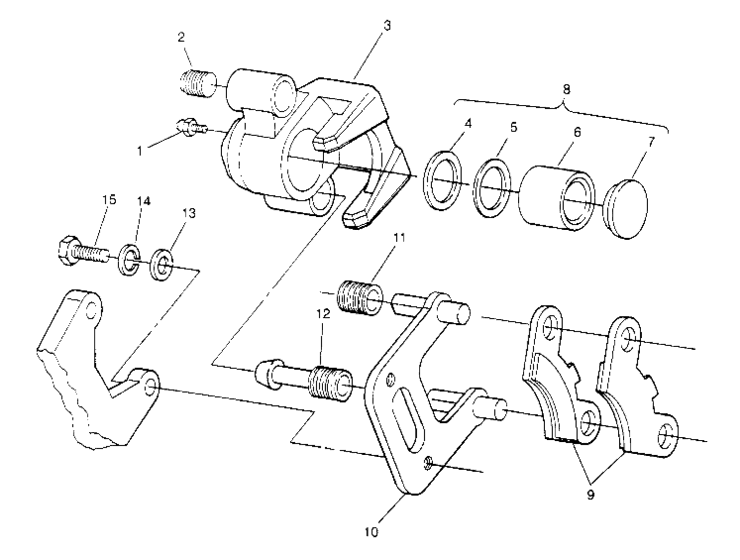 2
3
8
1
4
5
6
7
15
14
13
11
12
9
10