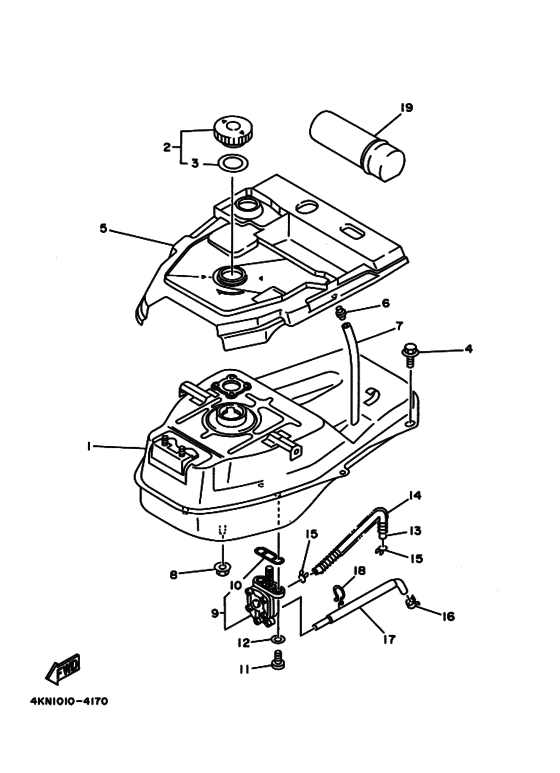 19
2
3
5
6
7
4
1
14
13
15
15
18
8
10
9
16
17
12
11
FWD
4KN1010-4170