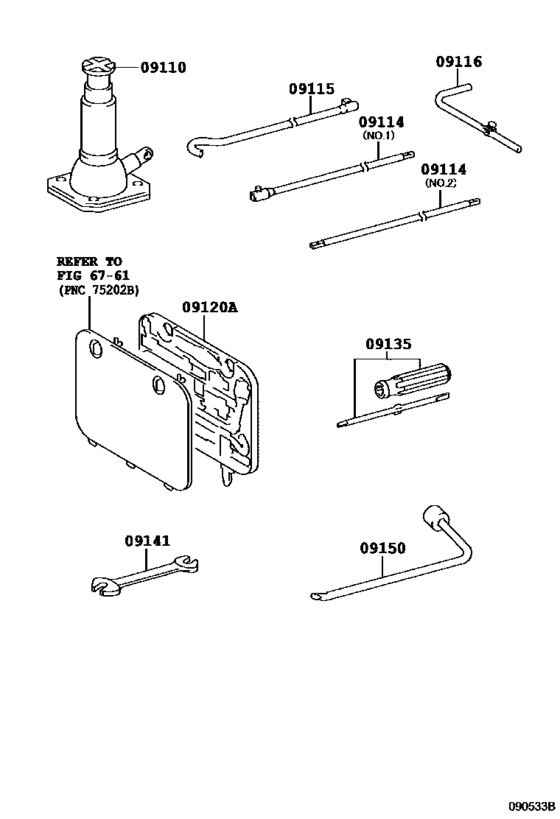 09110

09115

09116

09114
(NO.1)

09114
(NO.2)

REFER TO
FIG 67-61
(PNC 75202B)

09120A

09135

09141

09150

090533B