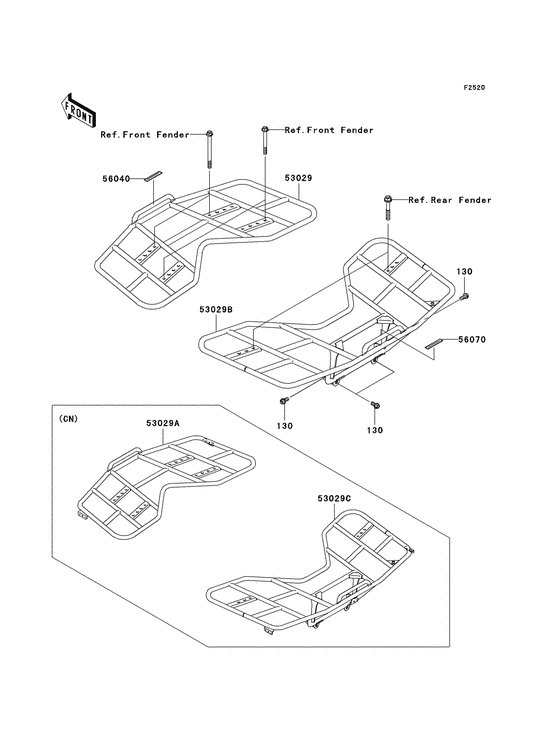 F2520

FRONT

Ref.Front Fender

Ref.Front Fender

56040

53029

Ref.Rear Fender

130

53029B

56070

130

130

(CN)

53029A

53029C