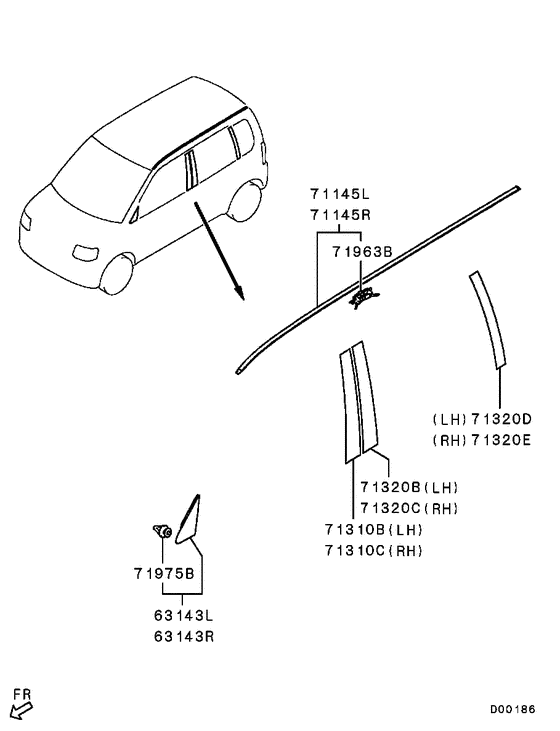 71145L
71145R

71963B

(LH) 71320D
(RH) 71320E

71320B (LH)
71320C (RH)
71310B (LH)
71310C (RH)

71975B

63143L
63143R

FR

D00186