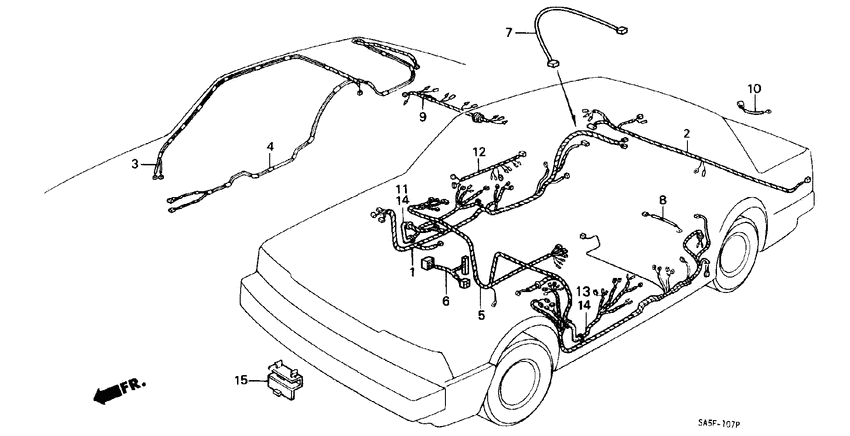 7
10
9
2
3
4
12
11
14
8
1
6
5
13
14
15
FR.
SA5F-107P