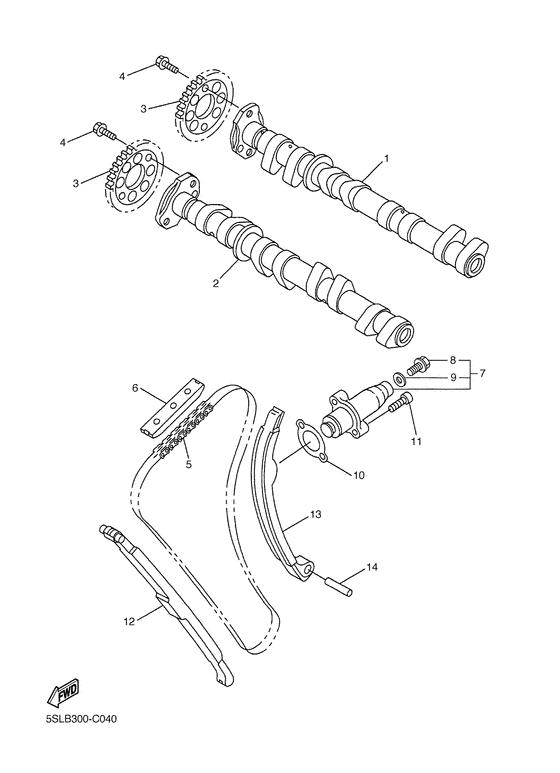 4
3
4
3
1
2
8
9
7
6
11
5
10
13
14
12
FWD
5SLB300-C040