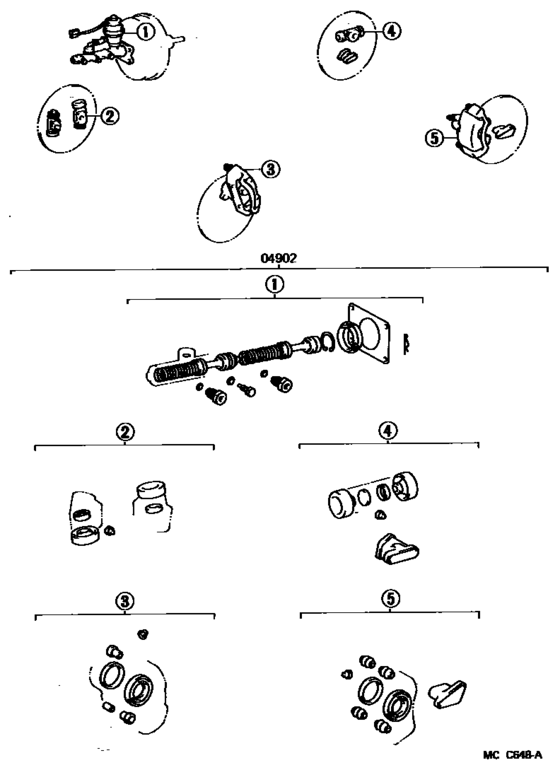 ①
④
②
⑤
③
04902
①
②
④
③
⑤
MC C648-A