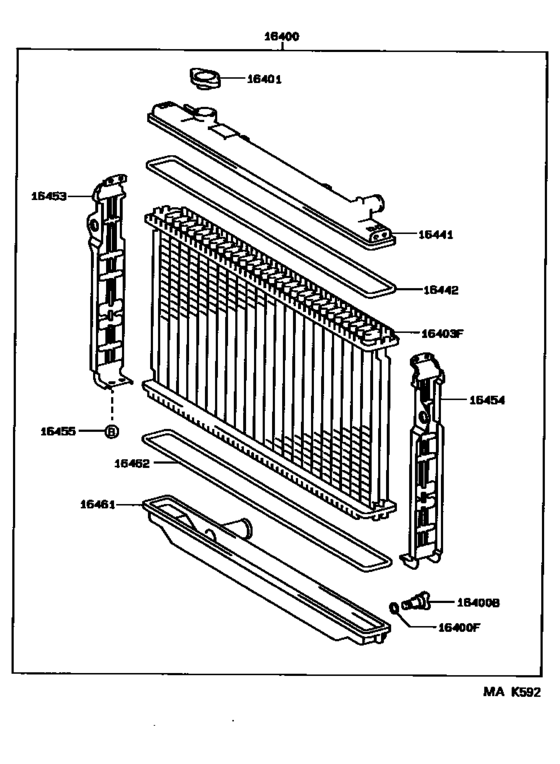 16400
16401
16453
16441
16442
16403F
16454
16455
B
16462
16461
16400B
16400F
MA K592