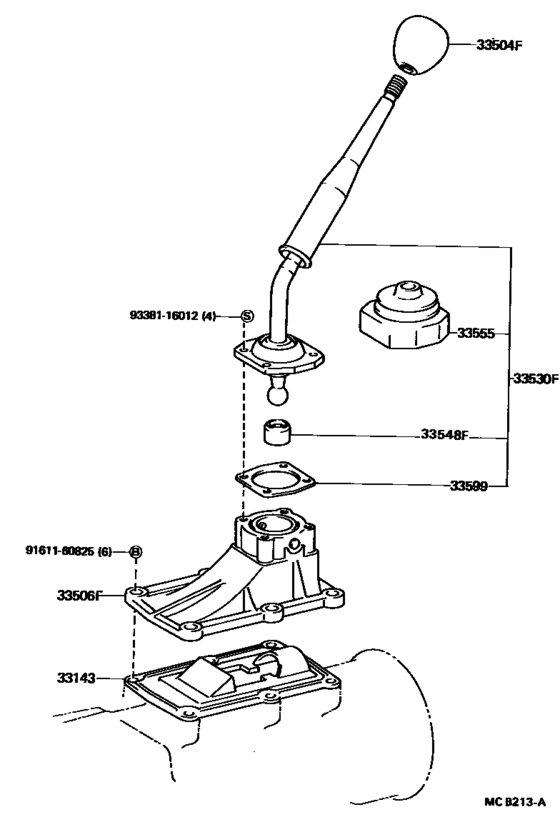 33504F

93381-16012 (4)
S

33555

33530F

33548F

33599

91611-60825 (6)
B

33506F

33143

MC B213-A