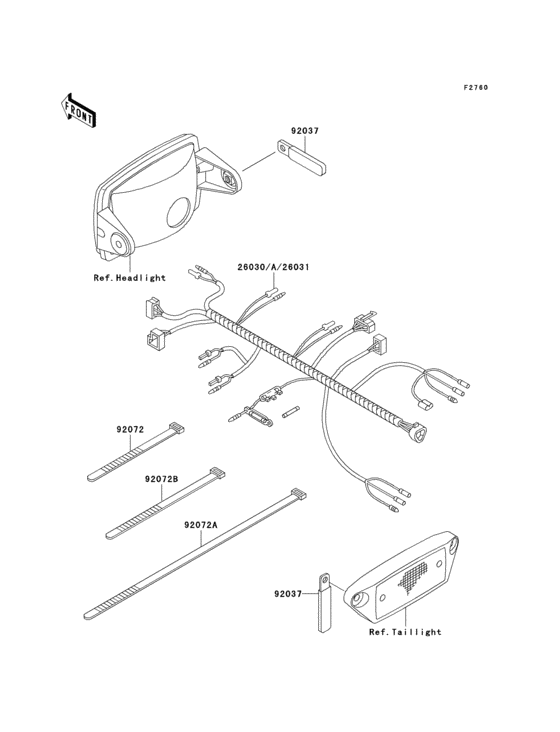 F2760

FRONT

92037

Ref.Headlight

26030/A/26031

92072

92072B

92072A

92037

Ref.Taillight