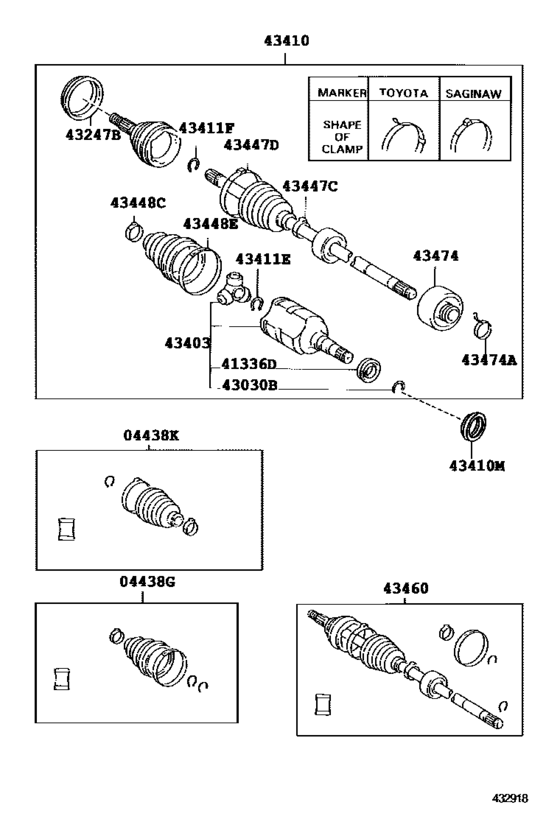 43410

| MARKER | TOYOTA | SAGINAW |
|---|---|---|
| SHAPE OF CLAMP | | |

43247B
43411F
43447D
43447C
43448C
43448E
43411E
43474
43403
41336D
43030B
43474A
43410M

04438K

04438G

43460

432918