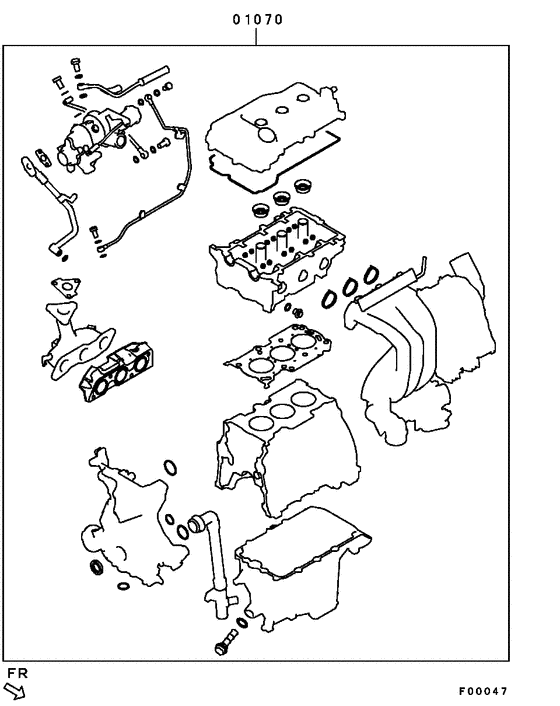 01070

FR

F00047