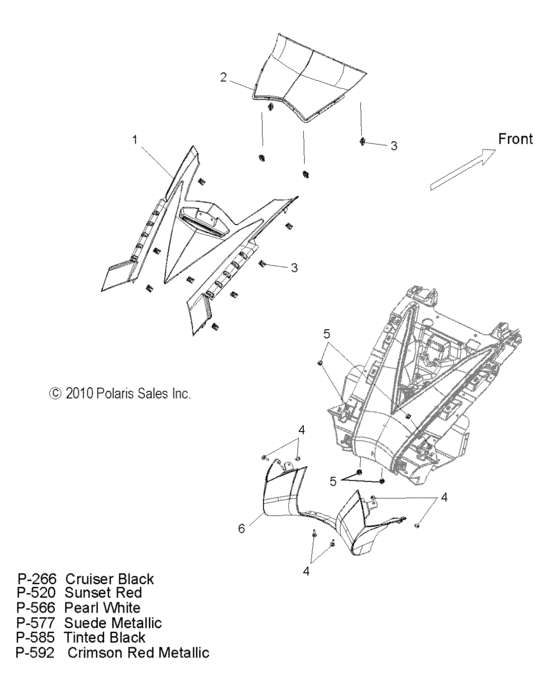 2

1

3

Front

3

5

© 2010 Polaris Sales Inc.

4

5

4

6

4

P-266 Cruiser Black
P-520 Sunset Red
P-566 Pearl White
P-577 Suede Metallic
P-585 Tinted Black
P-592 Crimson Red Metallic