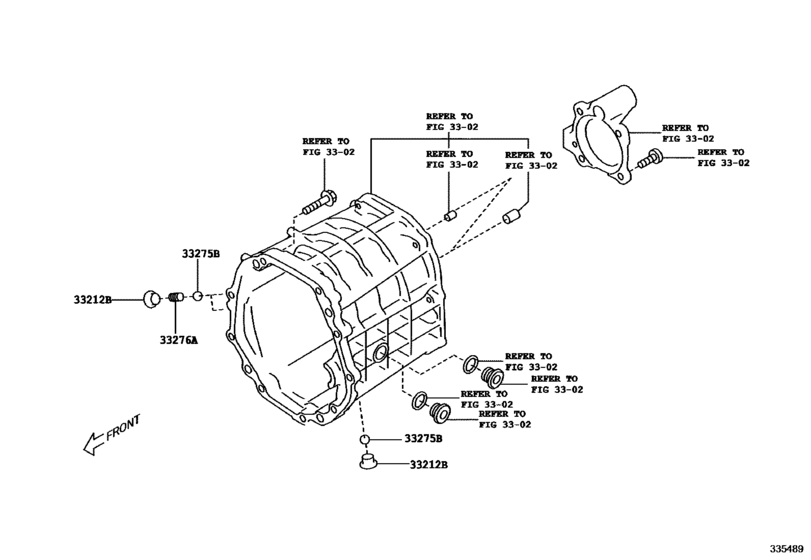 REFER TO
FIG 33-02

REFER TO
FIG 33-02

REFER TO
FIG 33-02

REFER TO
FIG 33-02

REFER TO
FIG 33-02

REFER TO
FIG 33-02

33275B

33212B

33276A

REFER TO
FIG 33-02

REFER TO
FIG 33-02

REFER TO
FIG 33-02

REFER TO
FIG 33-02

FRONT

33275B

33212B

335489