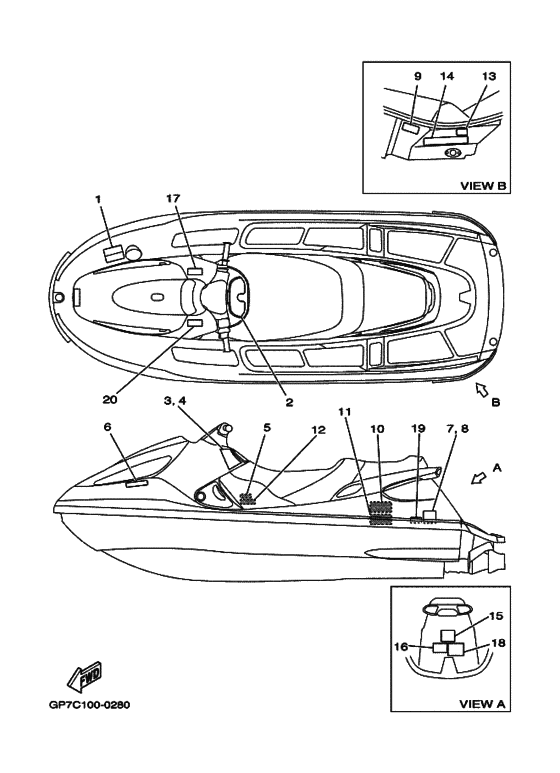 9
14
13
VIEW B

1
17

20
2
B

3, 4
6
5
12
11
10
19
7, 8
A

15
16
18
VIEW A

FWD

GP7C100-0280