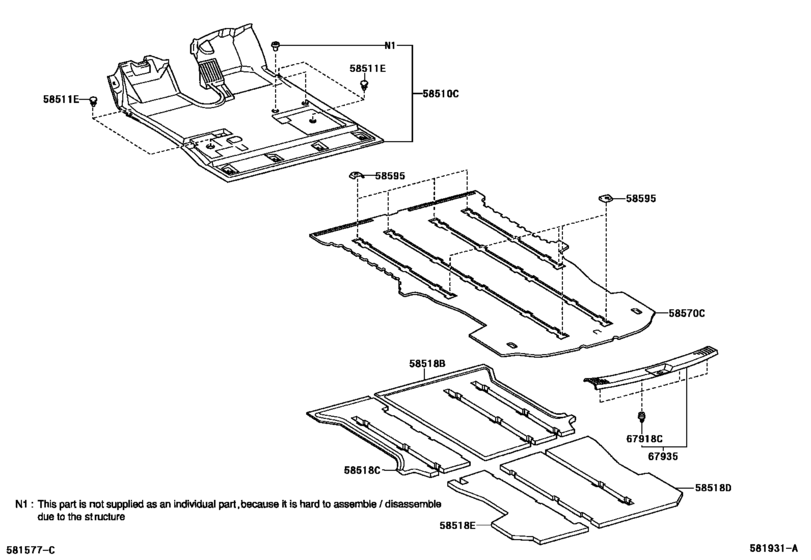 N1
58511E
58511E
58510C
58595
58595
58570C
58518B
67918C
67935
58518C
58518D
58518E

N1 : This part is not supplied as an individual part, because it is hard to assemble / disassemble due to the structure

581577-C
581931-A