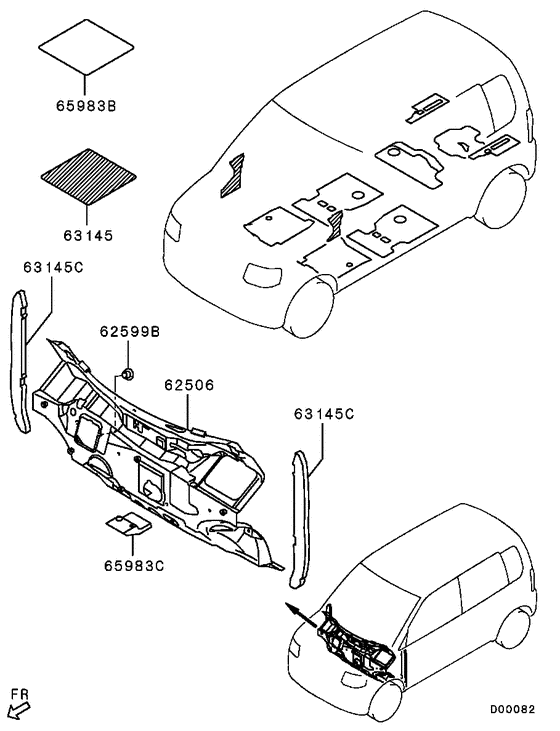 65983B

63145

63145C

62599B

62506

63145C

65983C

FR

D00082