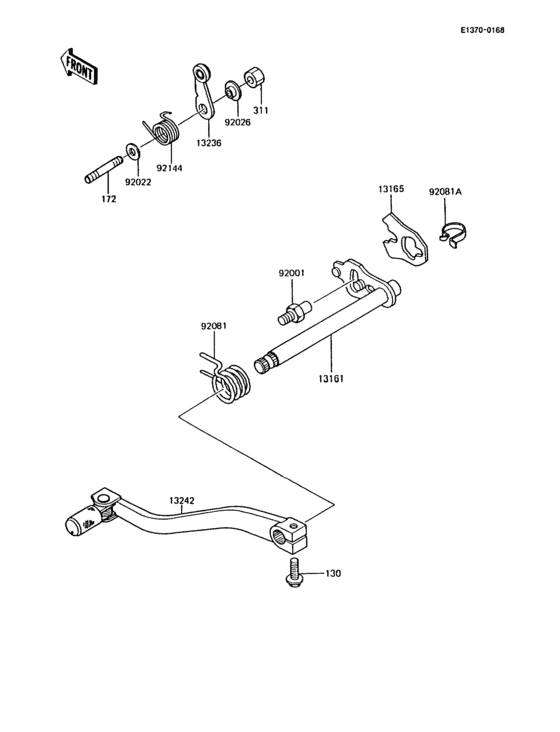 E1370-0168

FRONT

311

92026

13236

92144

92022

172

13165

92081A

92001

92081

13161

13242

130