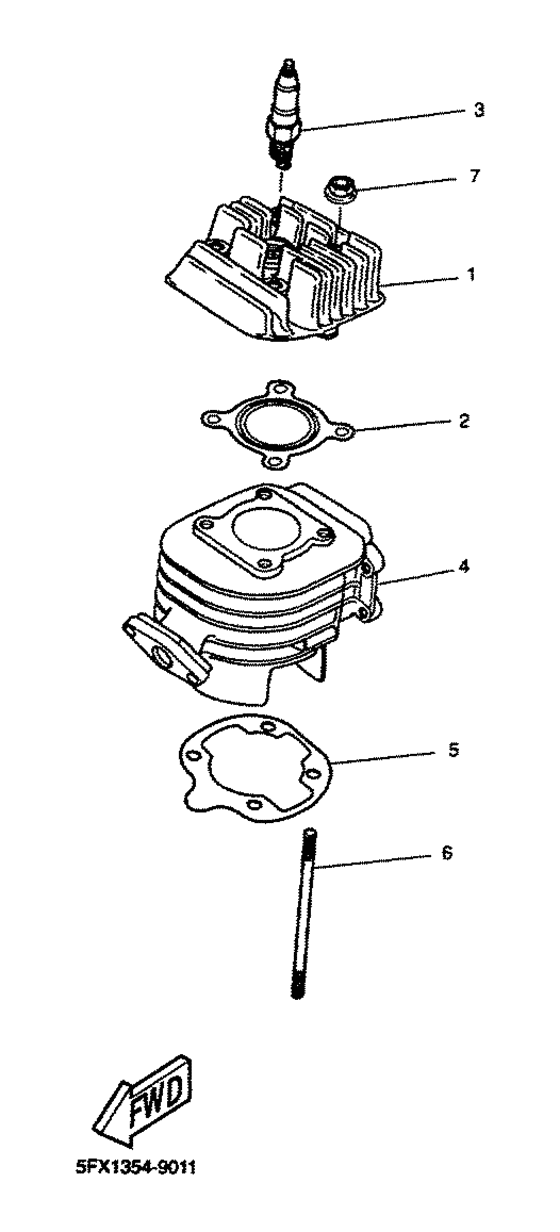 3
7
1
2
4
5
6
FWD
5FX1354-9011