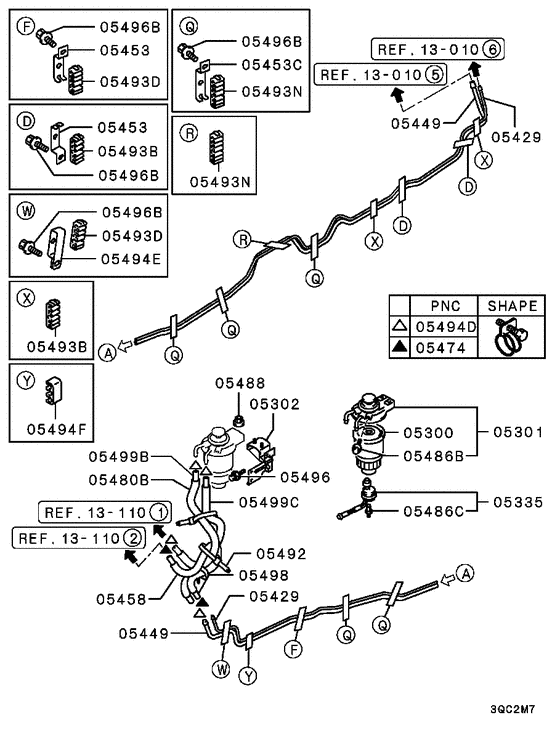 F
05496B
05453
05493D

Q
05496B
05453C
05493N

D
05453
05493B
05496B

R
05493N

W
05496B
05493D
05494E

X
05493B

Y
05494F

REF. 13-010 6
REF. 13-010 5
05449
05429
X
D
D
X
R
Q
Q
Q
A

| | PNC | SHAPE |
|---|---|---|
| △ | 05494D | |
| ▲ | 05474 | |

05488
05302
05499B
05480B
05496
05499C
REF. 13-110 1
REF. 13-110 2
05492
05498
05458
05429
05449
W
Y
F
Q
Q
A

05300
05301
05486B
05335
05486C

3QC2M7