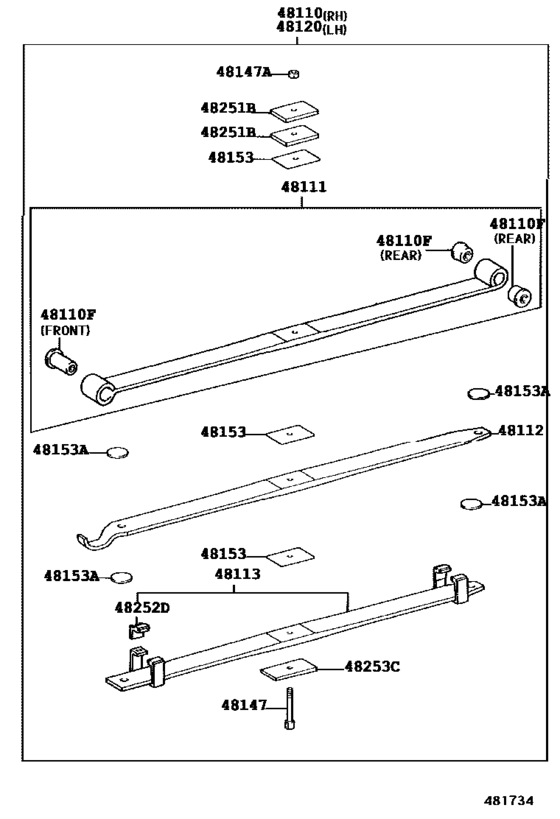 48110(RH)
48120(LH)

48147A

48251B

48251B

48153

48111

48110F
(REAR)

48110F
(REAR)

48110F
(FRONT)

48153A

48153

48112

48153A

48153A

48153

48153A

48113

48252D

48253C

48147

481734