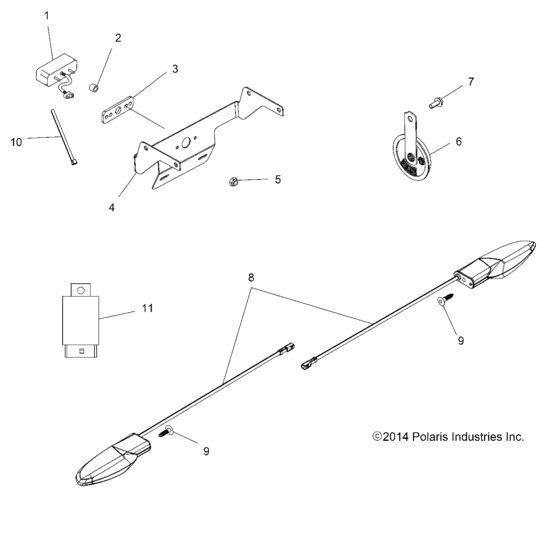 1
2
3
7
10
6
5
4
8
11
9
9
©2014 Polaris Industries Inc.