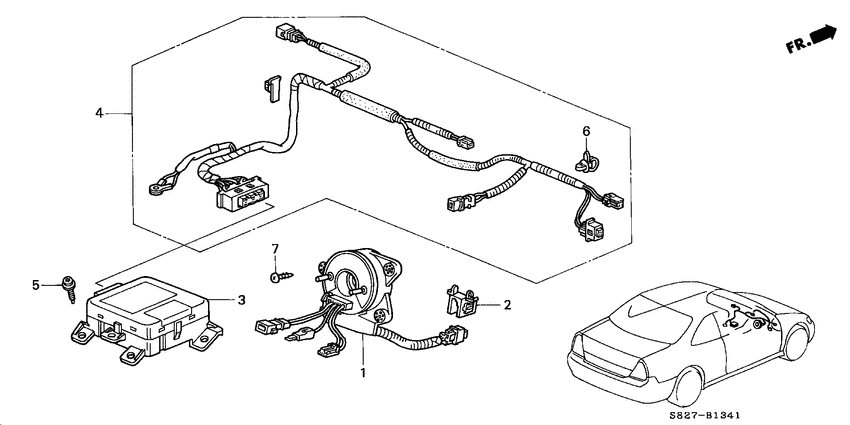 FR.

4

6

7

5

3

2

1

S827-B1341