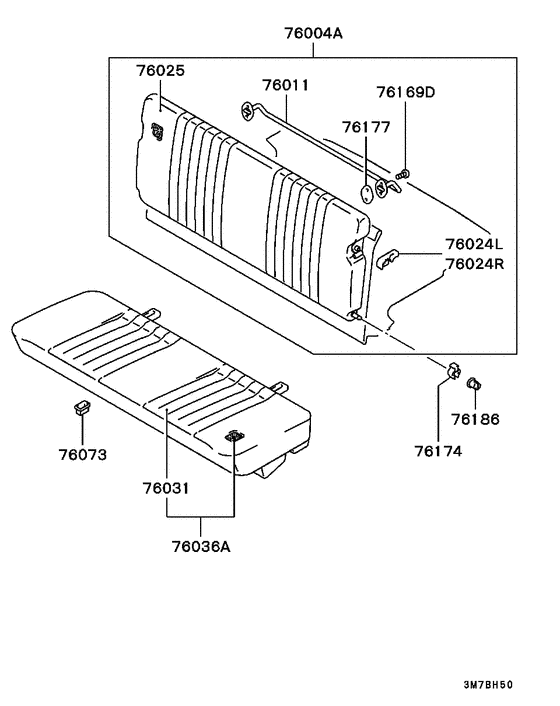 76004A

76025

76011

76169D

76177

76024L

76024R

76186

76174

76073

76031

76036A

3M7BH50