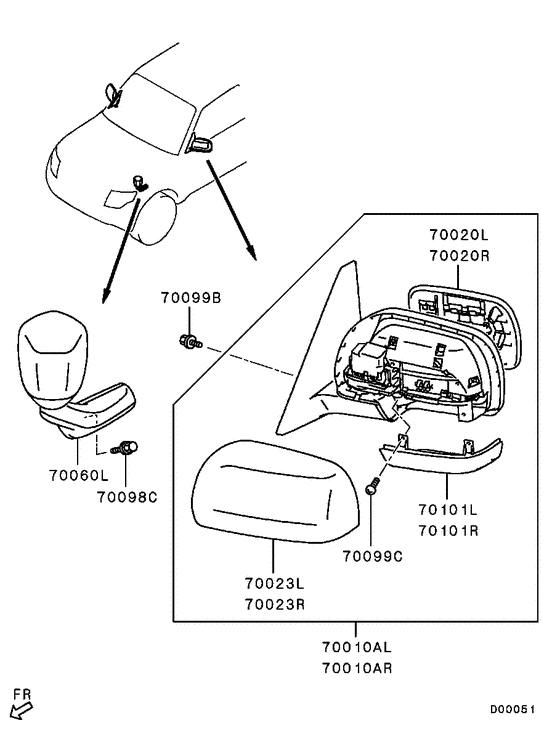 70020L
70020R

70099B

70060L

70098C

70101L
70101R

70099C

70023L
70023R

70010AL
70010AR

FR

D00051