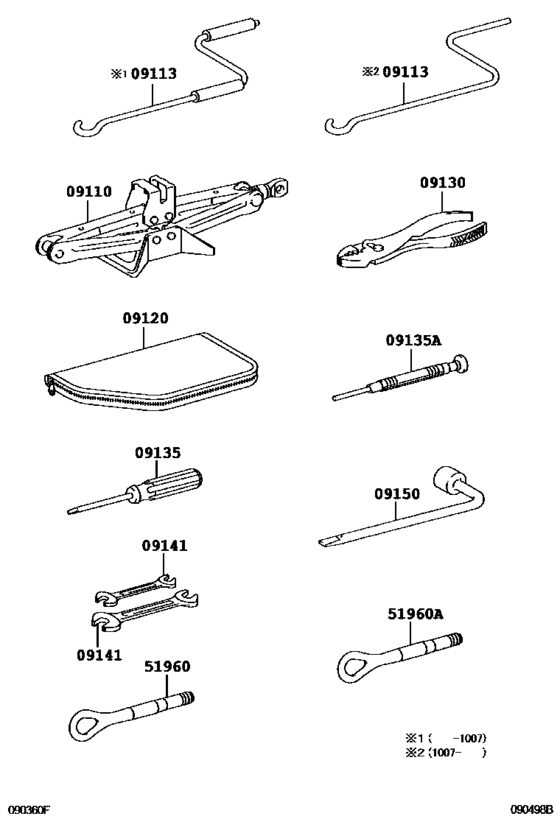 ※1 09113

※2 09113

09110

09130

09120

09135A

09135

09150

09141

09141

51960A

51960

※1 (    -1007)
※2 (1007-    )

090360F

090498B