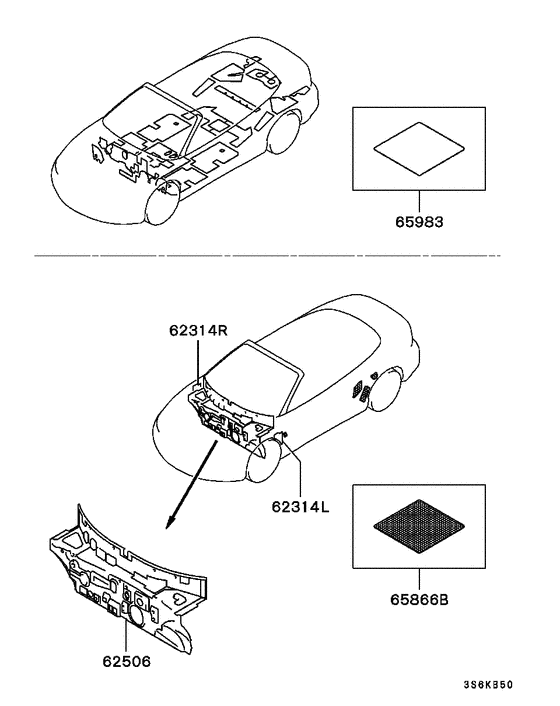 65983

62314R

62314L

65866B

62506

3S6KB50