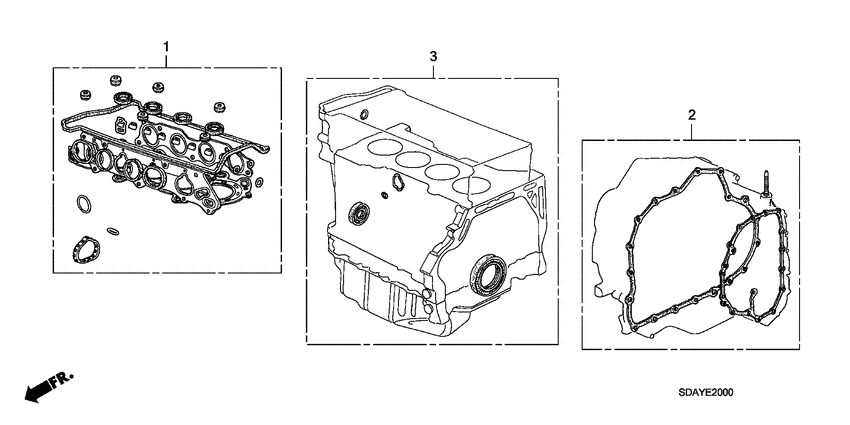 1

3

2

FR.

SDAYE2000