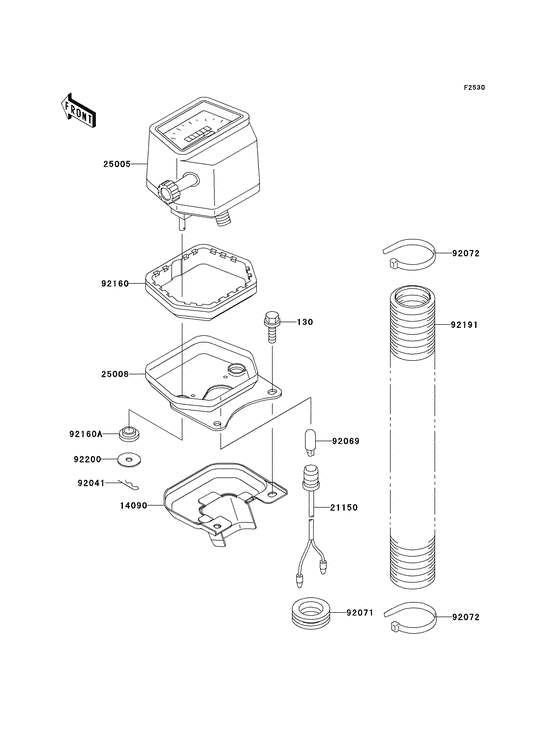 F2530

FRONT

25005

92160

25008

92160A

92200

92041

14090

130

92069

21150

92071

92072

92191

92072