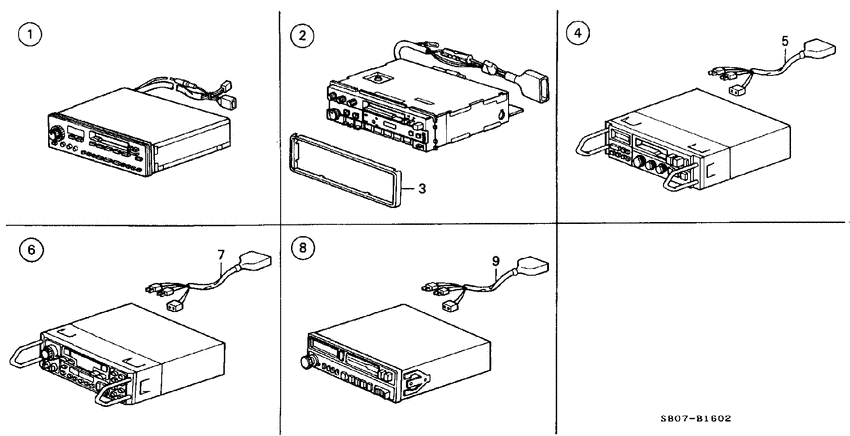 1

2

3

4

5

6

7

8

9

S807-B1602