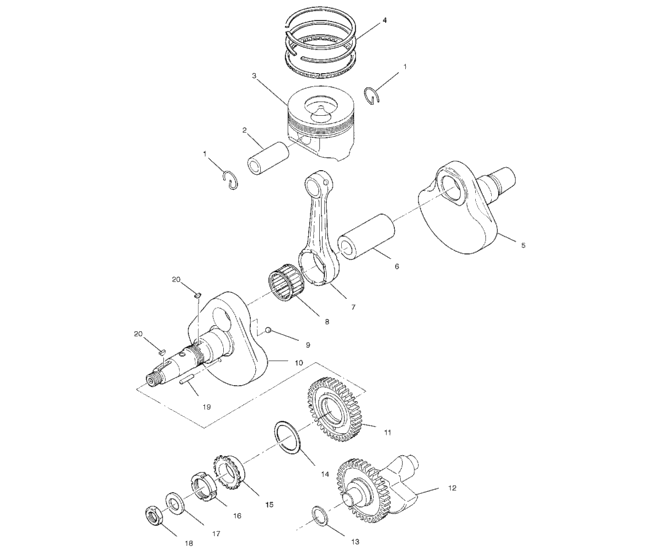 4
1
3
2
1
5
6
7
8
20
9
20
10
19
11
14
12
15
16
17
18
13