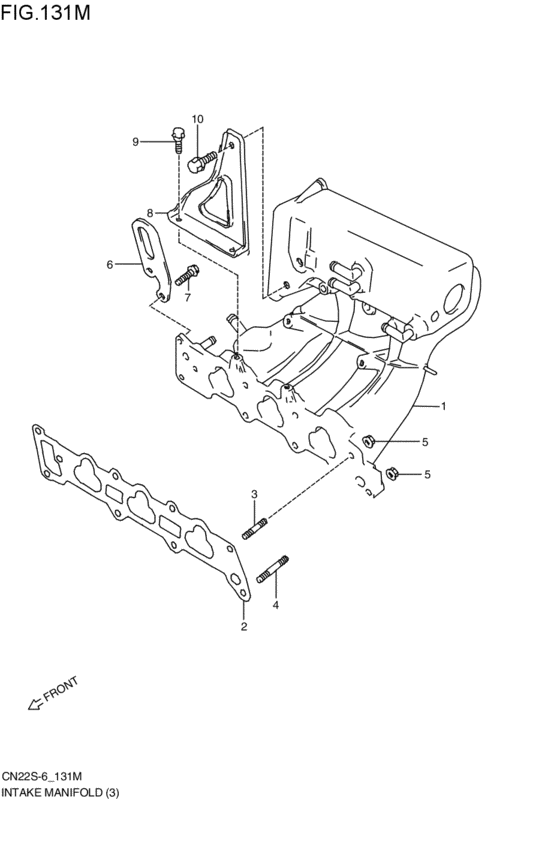 FIG.131M

10
9
8
6
7
1
5
5
3
4
2

FRONT

CN22S-6_131M
INTAKE MANIFOLD (3)