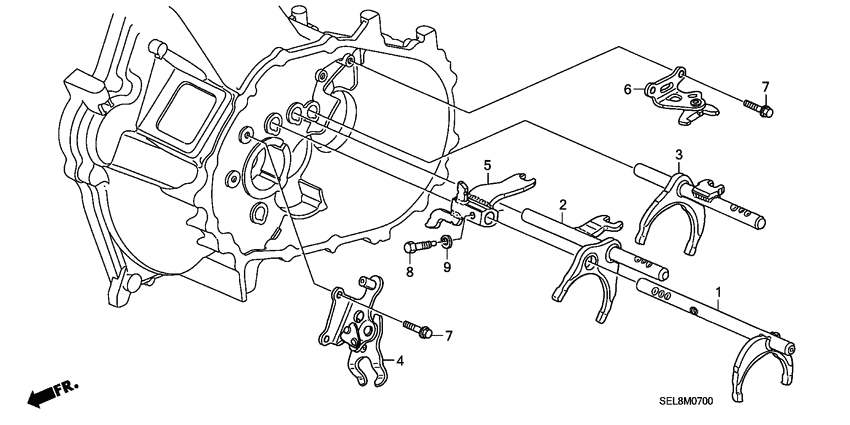 6
7
3
5
2
8
9
1
7
4
FR.
SEL8M0700