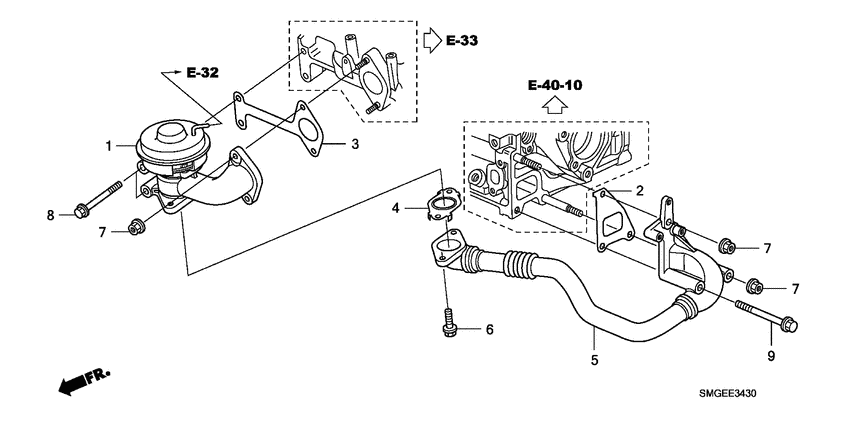 E-33
E-32
E-40-10
1
3
2
4
8
7
7
7
6
5
9
FR.
SMGEE3430