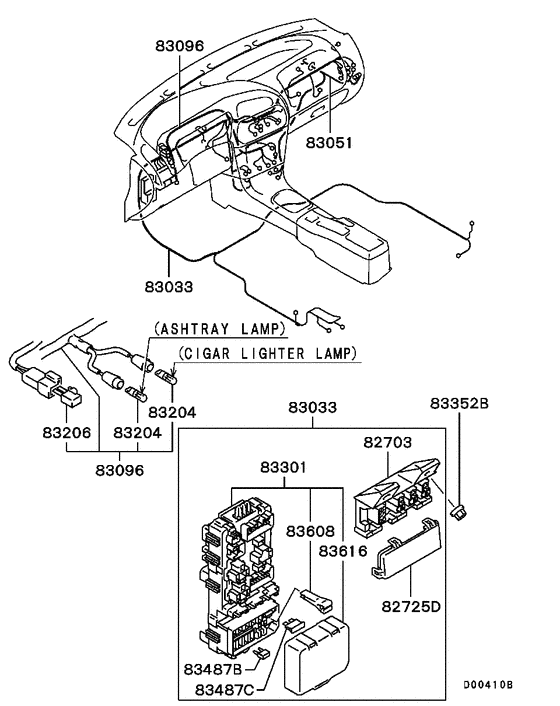 83096

83051

83033

(ASHTRAY LAMP)

(CIGAR LIGHTER LAMP)

83204

83206

83204

83096

83033

83352B

82703

83301

83608

83616

82725D

83487B

83487C

D00410B