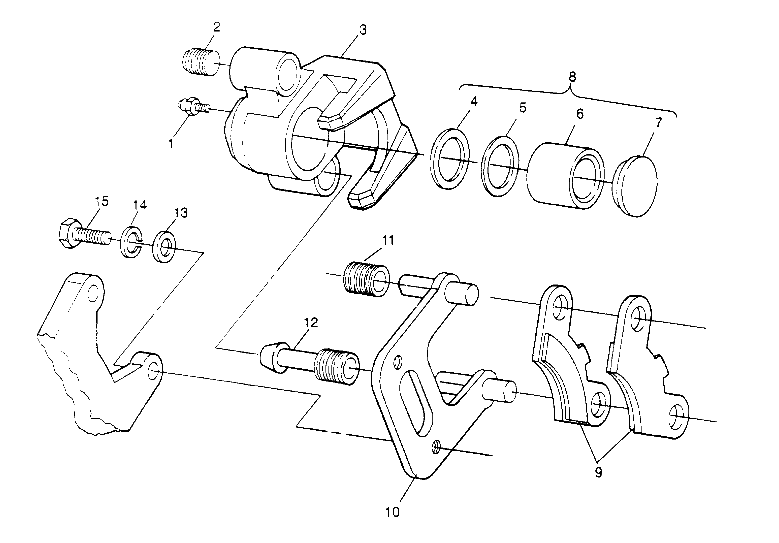 2
3
8
1
4
5
6
7
15
14
13
11
12
9
10