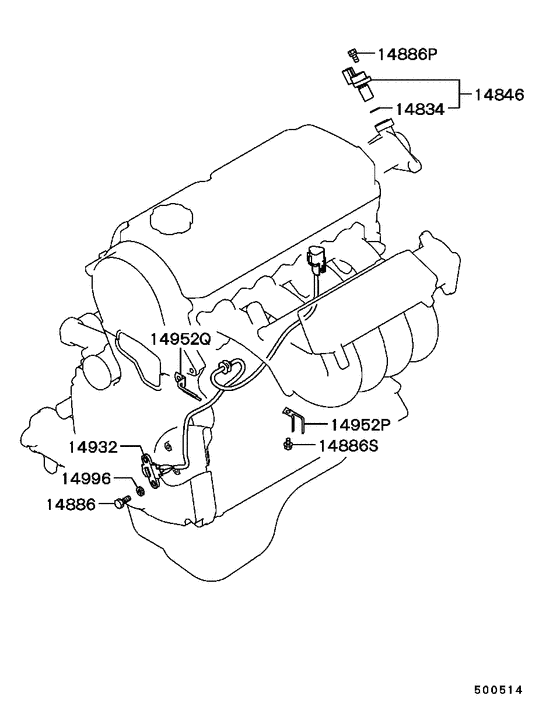 14886P
14846
14834
14952Q
14952P
14886S
14932
14996
14886
500514