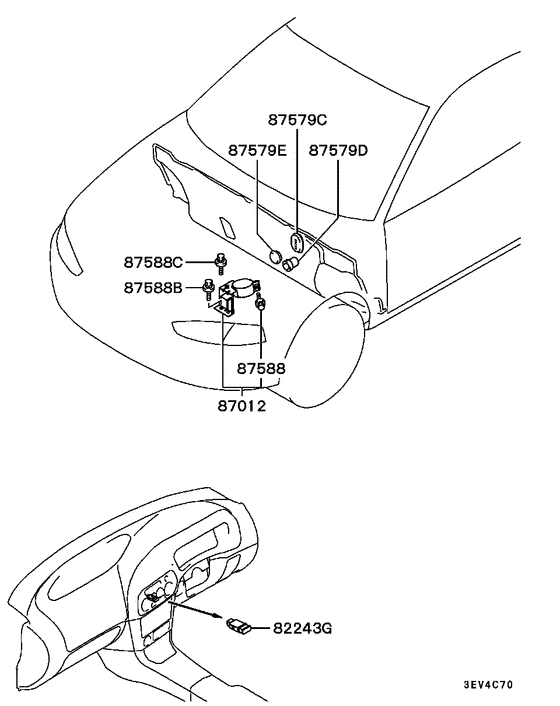 87579C
87579E
87579D
87588C
87588B
87588
87012
82243G
3EV4C70