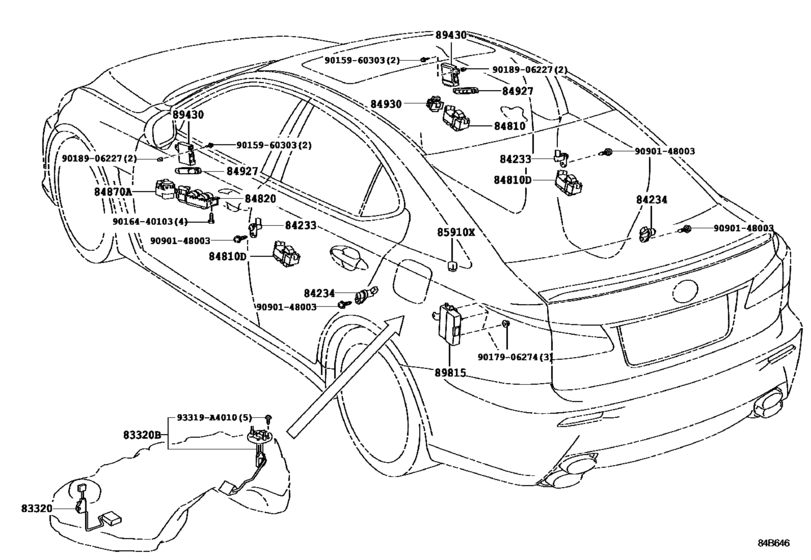 89430
90159-60303(2)
90189-06227(2)
84927
84930
84810
89430
90159-60303(2)
90189-06227(2)
84927
84870A
84820
90164-40103(4)
84233
90901-48003
84810D
84233
90901-48003
84810D
84234
90901-48003
85910X
84234
90901-48003
90179-06274(3)
89815
93319-A4010(5)
83320B
83320
84B646