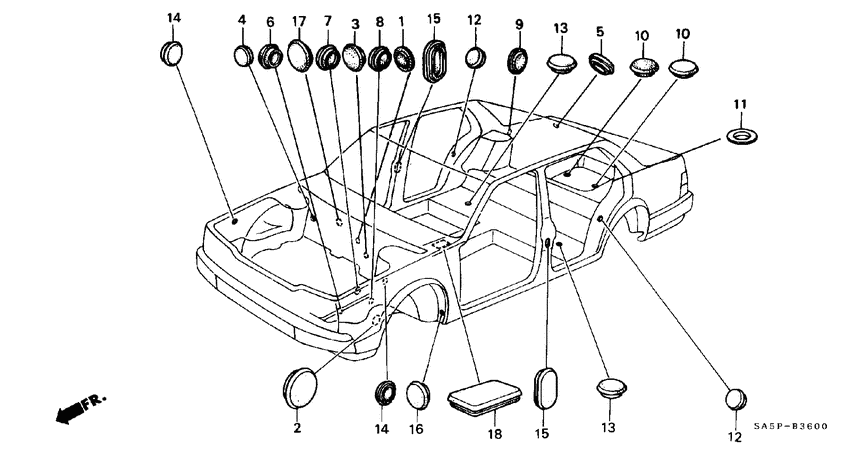 14
4
6
17
7
3
8
1
15
12
9
13
5
10
10
11
FR.
2
14
16
18
15
13
12
SA5P-B3600