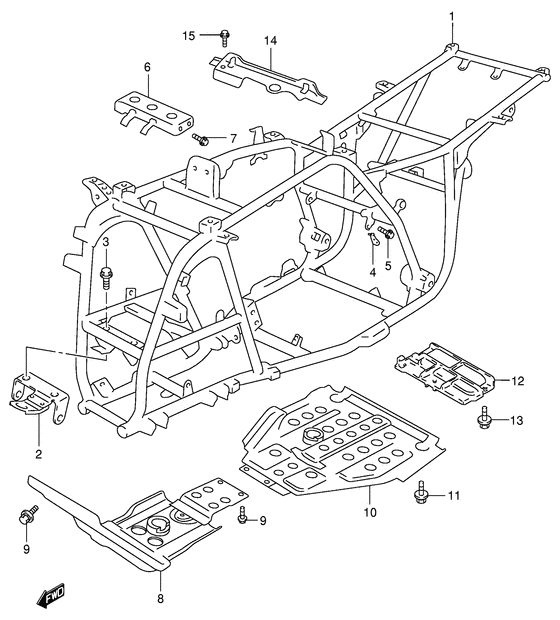 1
15
14
6
7
3
4
5
12
13
2
10
11
9
9
8
FWD