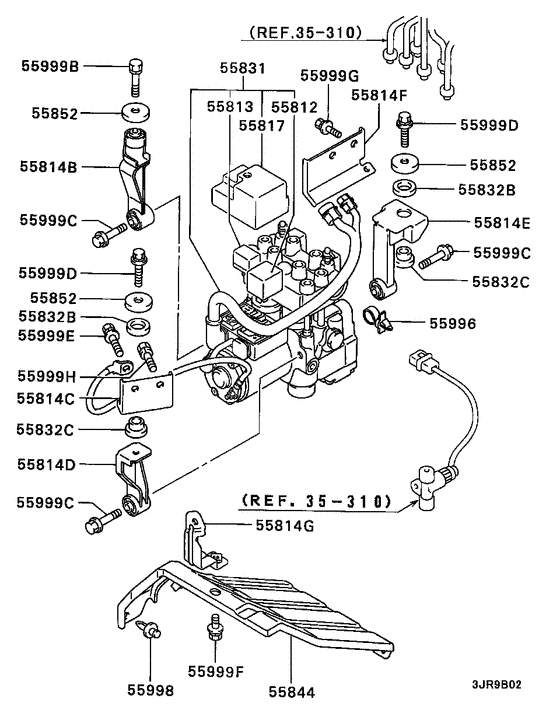 (REF.35-310)

55999B
55852
55814B
55999C
55999D
55852
55832B
55999E
55999H
55814C
55832C
55814D
55999C

55831
55813
55812
55817
55999G
55814F
55999D
55852
55832B
55814E
55999C
55832C
55996

(REF. 35-310)
55814G
55998
55999F
55844
3JR9B02