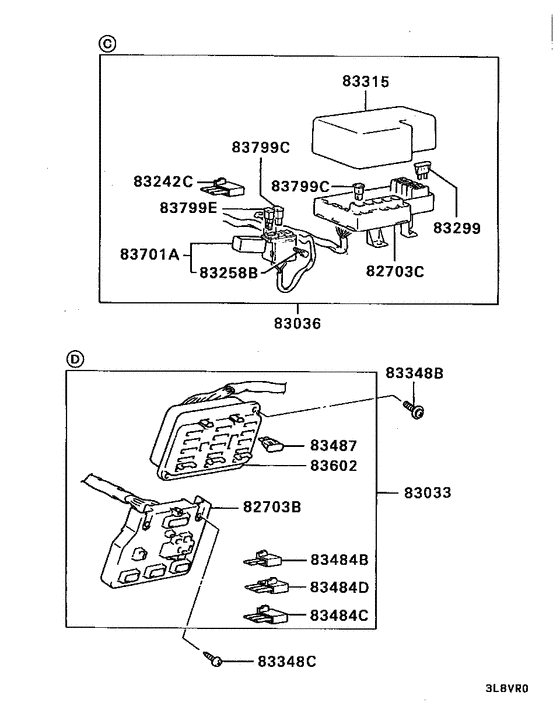 C

83315

83799C

83242C

83799C

83799E

83299

83701A

83258B

82703C

83036

D

83348B

83487

83602

83033

82703B

83484B

83484D

83484C

83348C

3L8VR0