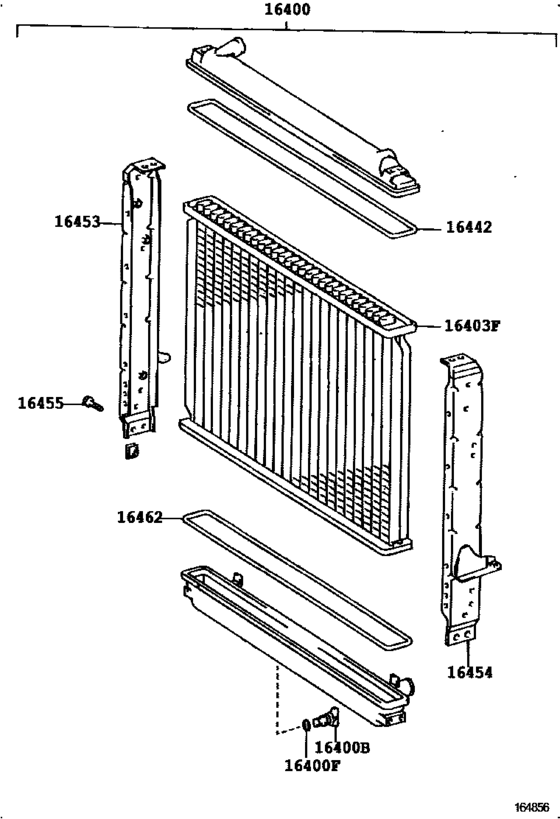 16400

16453

16442

16403F

16455

16462

16454

16400B

16400F

164856